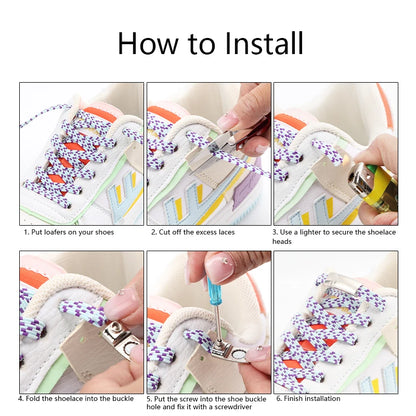 How to Install

1. Put loafers on your shoes

2. Cut off the excess laces

3. Use a lighter to secure the shoelace heads

4. Fold the shoelace into the buckle

5. Put the screw into the shoe buckle hole and fix it with a screwdriver

6. Finish installation