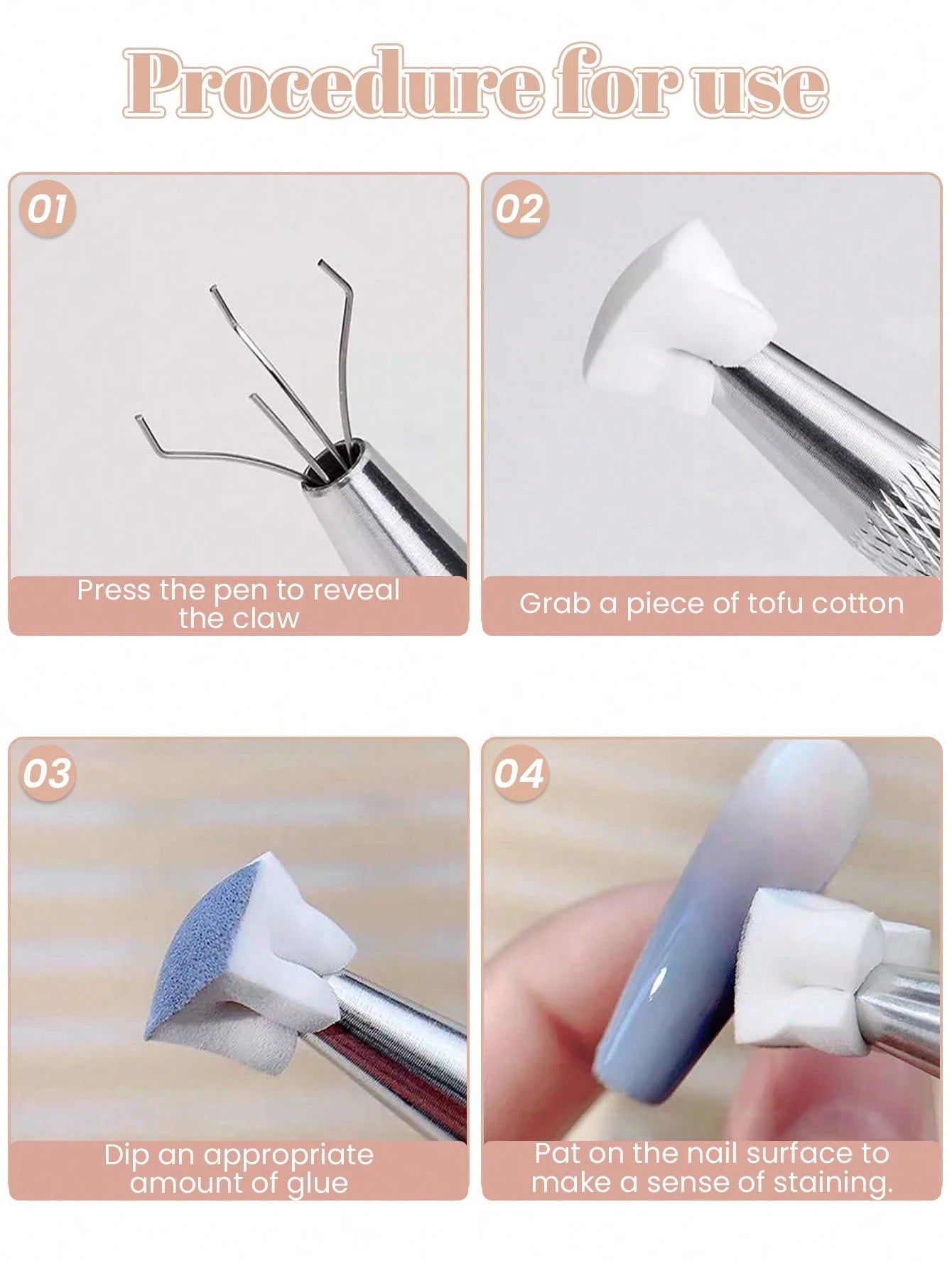 Procedure for use

01

Press the pen to reveal the claw

02

Grab a piece of tofu cotton

03

Dip an appropriate amount of glue

04

Pat on the nail surface to make a sense of staining.