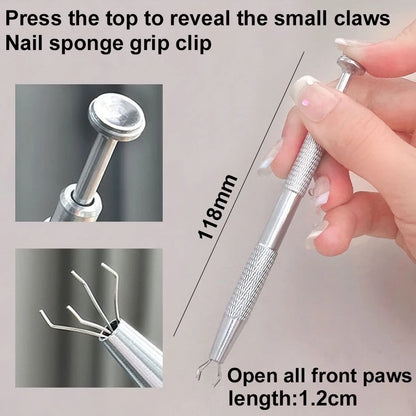 Press the top to reveal the small claws
Nail sponge grip clip

118mm

Open all front paws
length:1.2cm